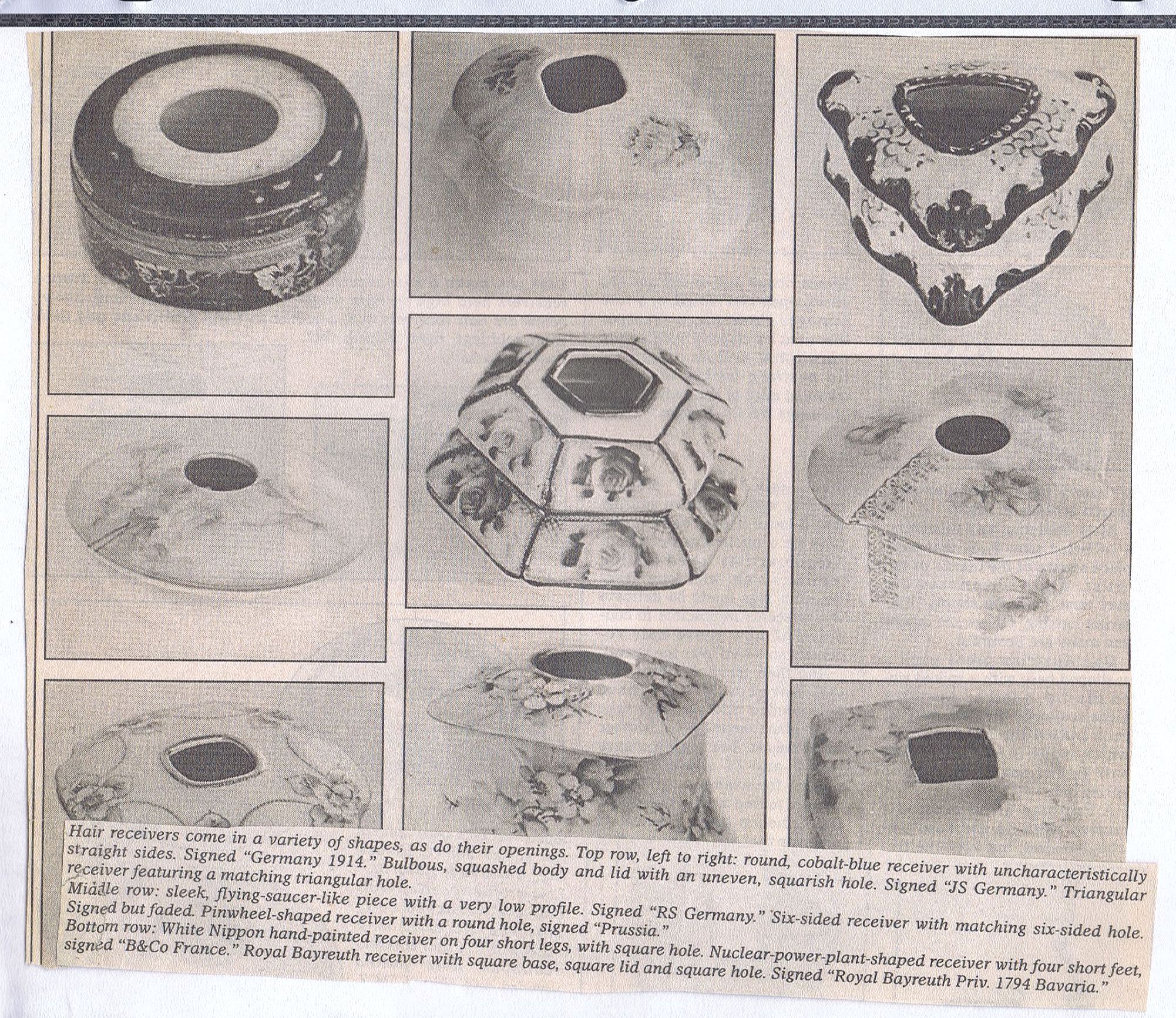 Hair receivers come in a variety of shapes, as do their openings. Top row, left to right: round, cobalt-blue receiver with uncharacteristically straight sides. Signed "Germany 1914." Bulbous, squashed body and lid with an uneven, squarish hole. Signed "JS Germany." Triangular receiver featuring a matching triangular hole.
Middle row: sleek, flying-saucer-like piece with a very low profile. Signed "RS Germany." Six-sided receiver with matching six-sided hole. Signed but faded. Pinwheel-shaped receiver with a round hole, signed "Prussia."
Bottom row: White Nippon hand-painted receiver on four short legs, with square hole. Nuclear-power-plant-shaped receiver with four short feet, signed "B&Co France." Royal Bayreuth receiver with square base, square lid and square hole. Signed "Royal Bayreuth Priv. 1794 Bavaria."